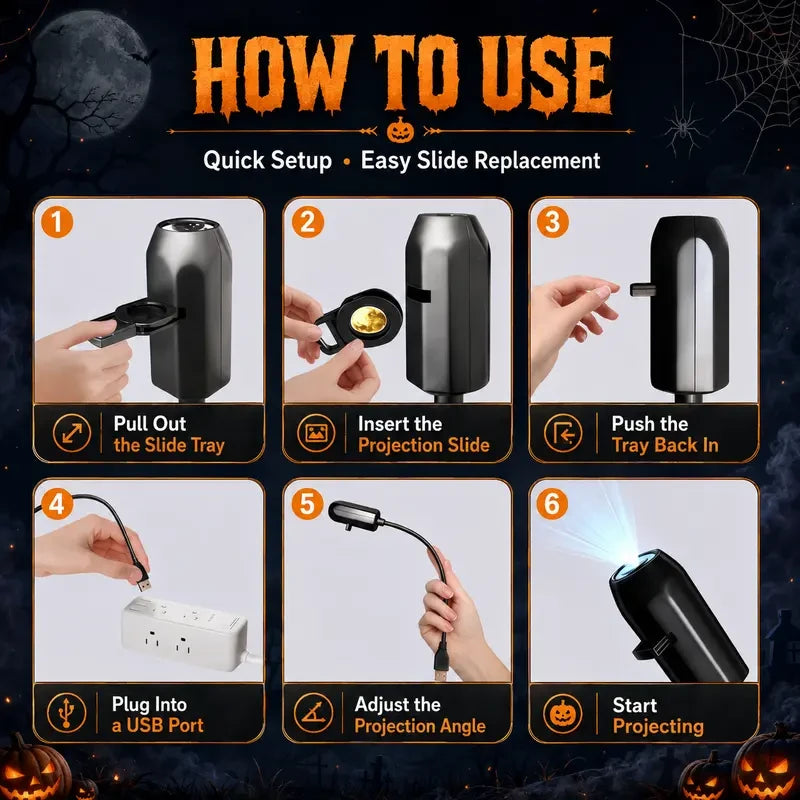 HOW TO USE

Quick Setup • Easy Slide Replacement

1
Pull Out the Slide Tray

2
Insert the Projection Slide

3
Push the Tray Back In

4
Plug Into a USB Port

5
Adjust the Projection Angle

6
Start Projecting